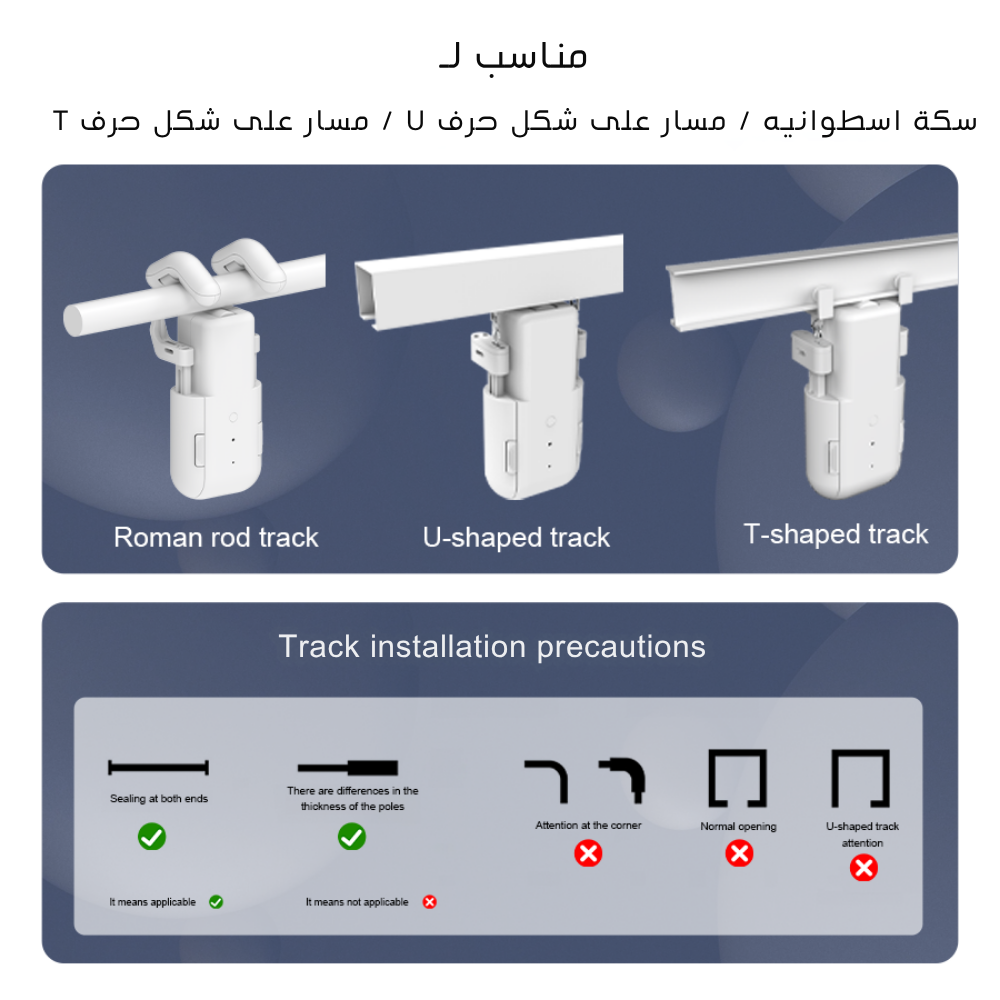 مناسب لـ

سكة اسطوانيه / مسار على شكل حرف U / مسار على شكل حرف T

Roman rod track

U-shaped track

T-shaped track

Track installation precautions

Sealing at both ends

There are differences in the thickness of the poles

Attention at the corner

Normal opening

U-shaped track attention

It means applicable

It means not applicable