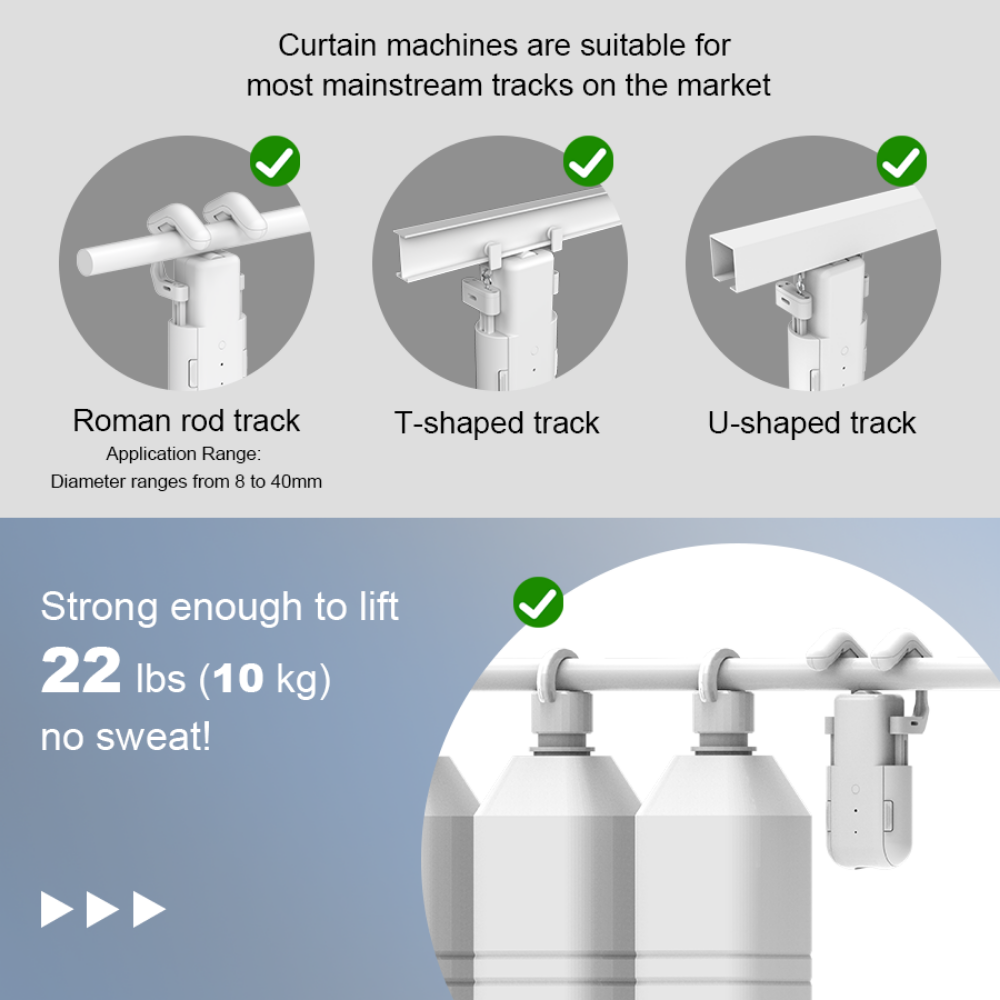 Curtain machines are suitable for most mainstream tracks on the market

Roman rod track
Application Range:
Diameter ranges from 8 to 40mm

T-shaped track

U-shaped track

Strong enough to lift
22 lbs (10 kg)
no sweat!