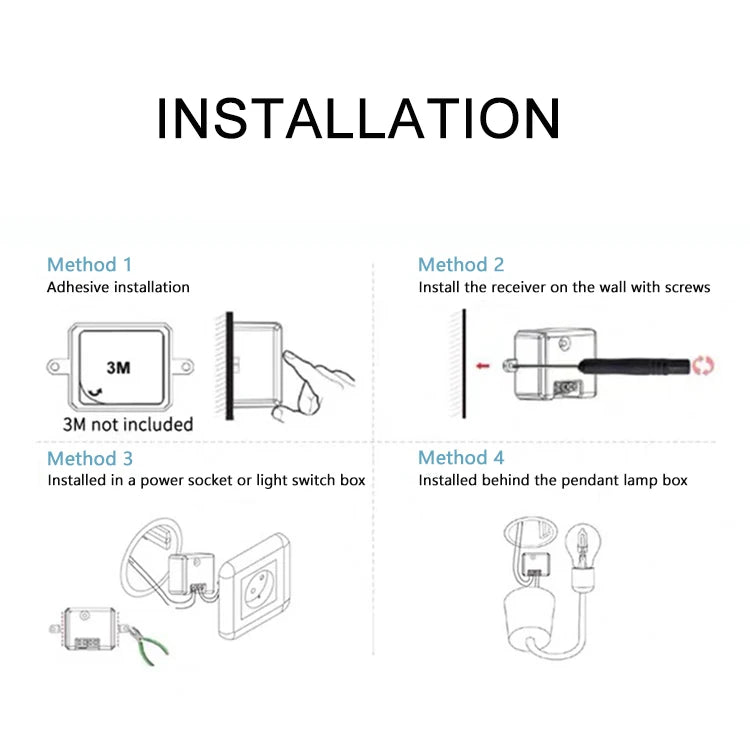 INSTALLATION

Method 1
Adhesive installation

3M

3M not included

Method 2
Install the receiver on the wall with screws

Method 3
Installed in a power socket or light switch box

Method 4
Installed behind the pendant lamp box