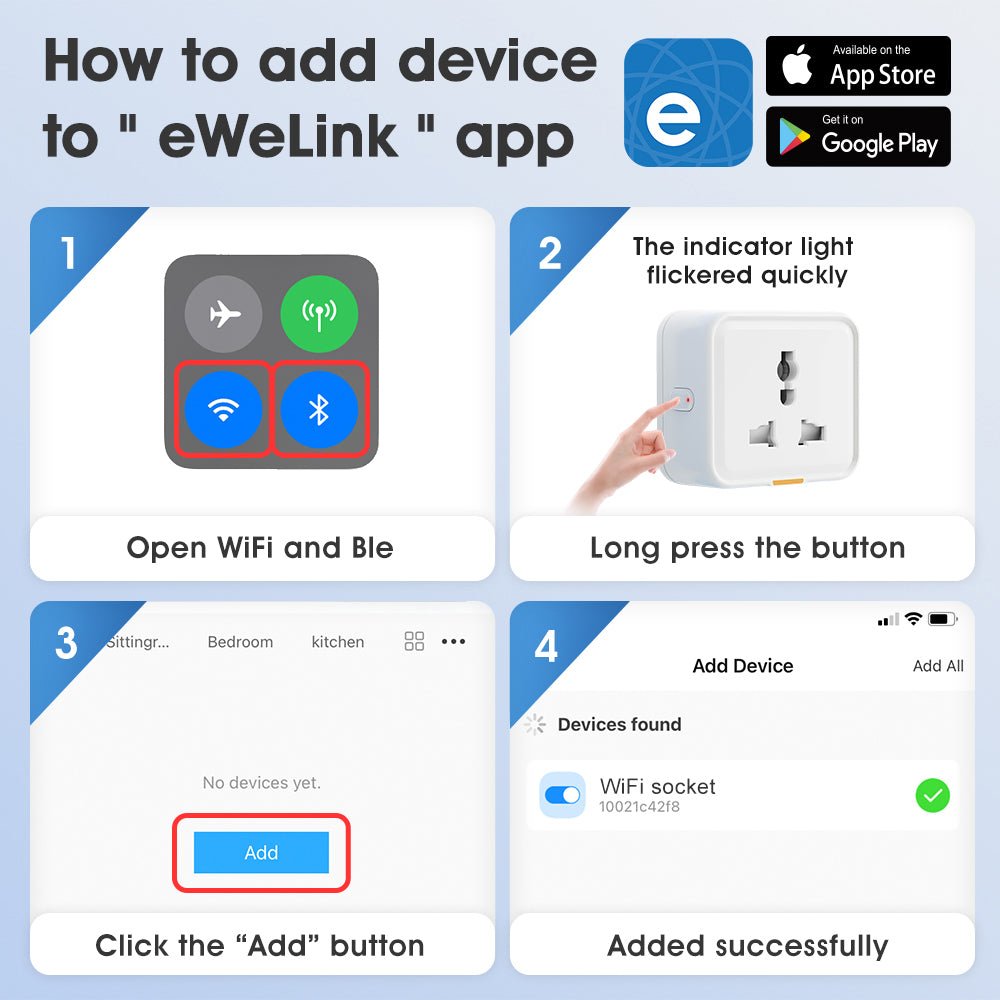 How to add device to " eWeLink " app

e

Available on the App Store

Get it on Google Play

1

Open WiFi and Ble

2

The indicator light flickered quickly

Long press the button

3

Sittingr... Bedroom kitchen

No devices yet.

Add

Click the “Add” button

4

Add Device Add All

Devices found

WiFi socket
10021c42f8

Added successfully