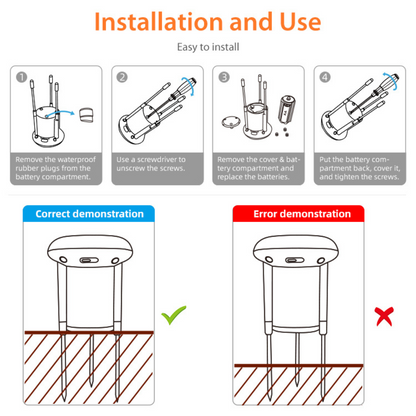 Installation and Use

Easy to install

1

Remove the waterproof rubber plugs from the battery compartment.

2

Use a screwdriver to unscrew the screws.

3

Remove the cover & battery compartment and replace the batteries.

4

Put the battery compartment back, cover it, and tighten the screws.

Correct demonstration

Error demonstration