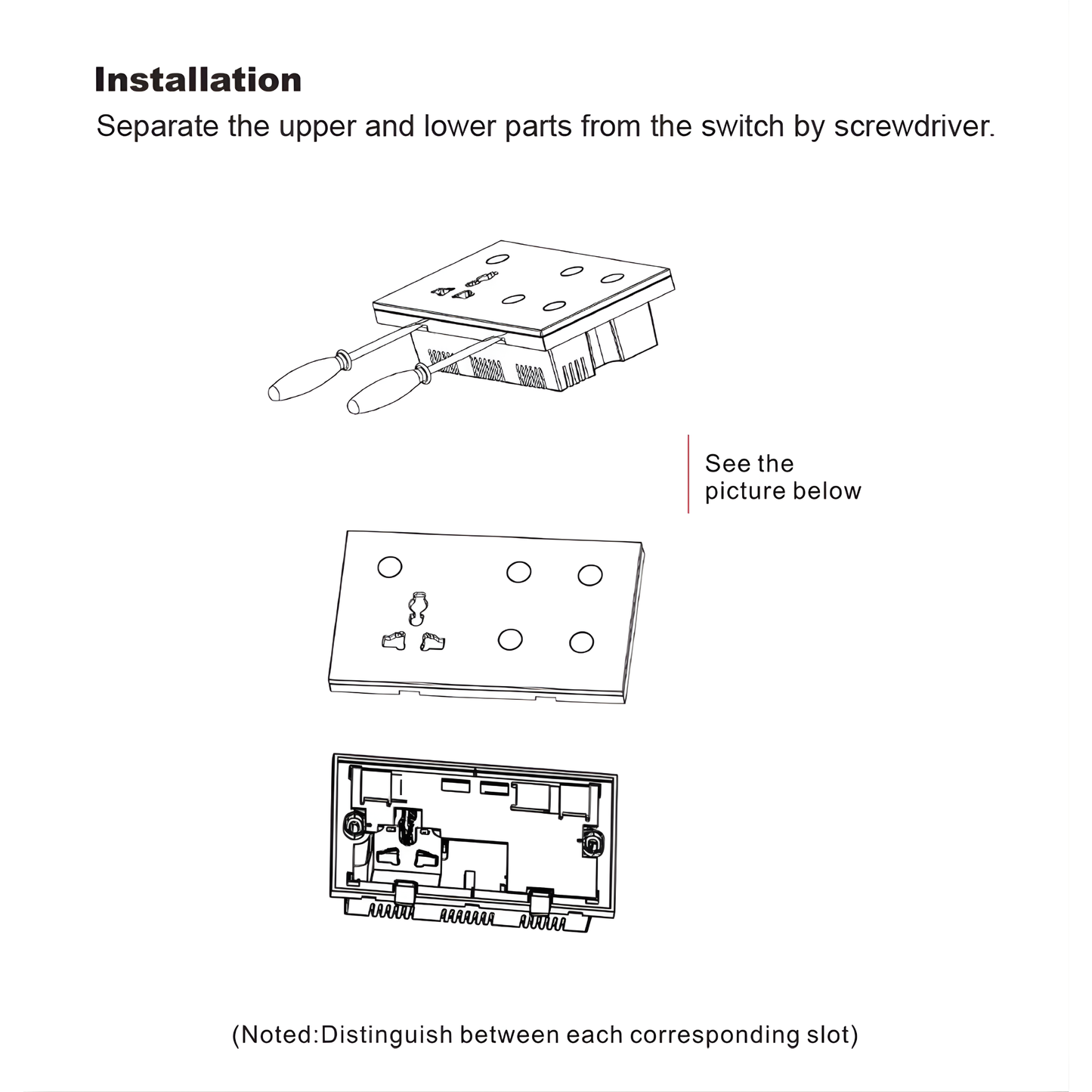 Installation

Separate the upper and lower parts from the switch by screwdriver.

See the
picture below

(Noted:Distinguish between each corresponding slot)