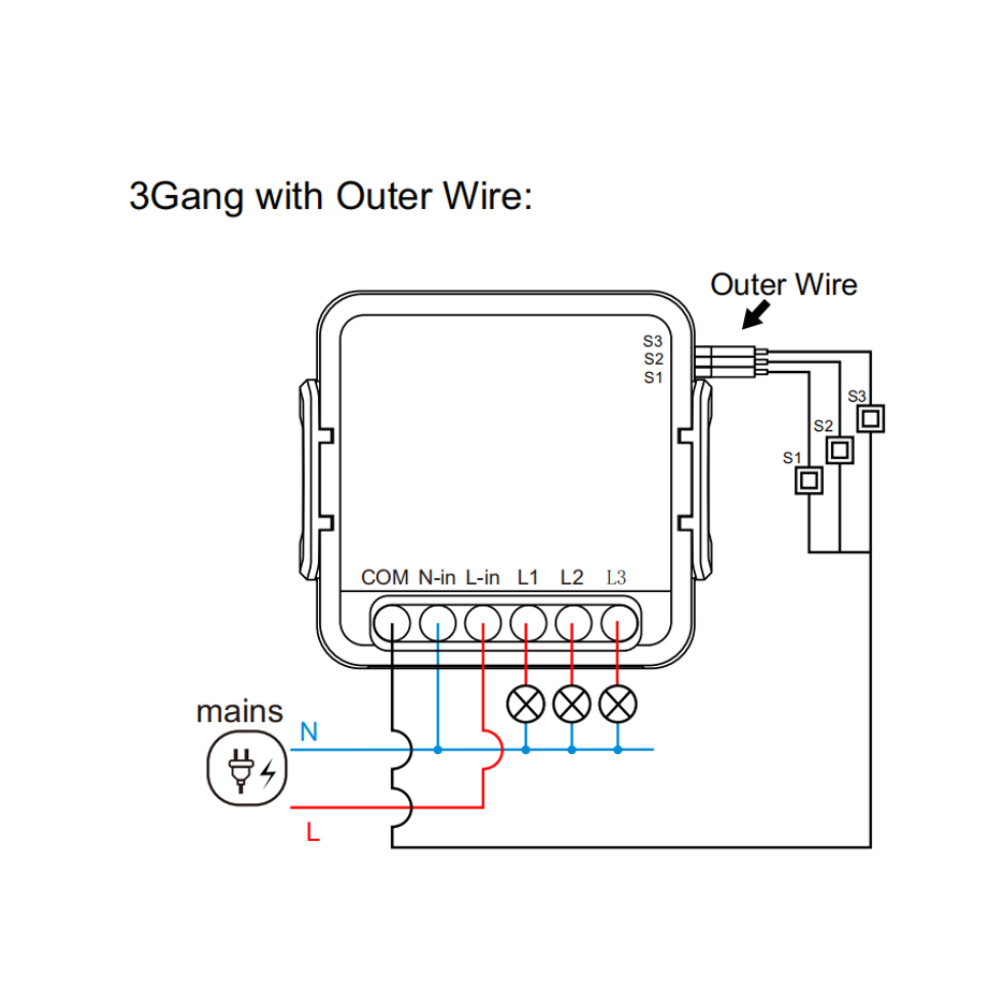 3Gang with Outer Wire:

Outer Wire

S3
S2
S1

S3
S2
S1

COM N-in L-in L1 L2 L3

mains

N

L