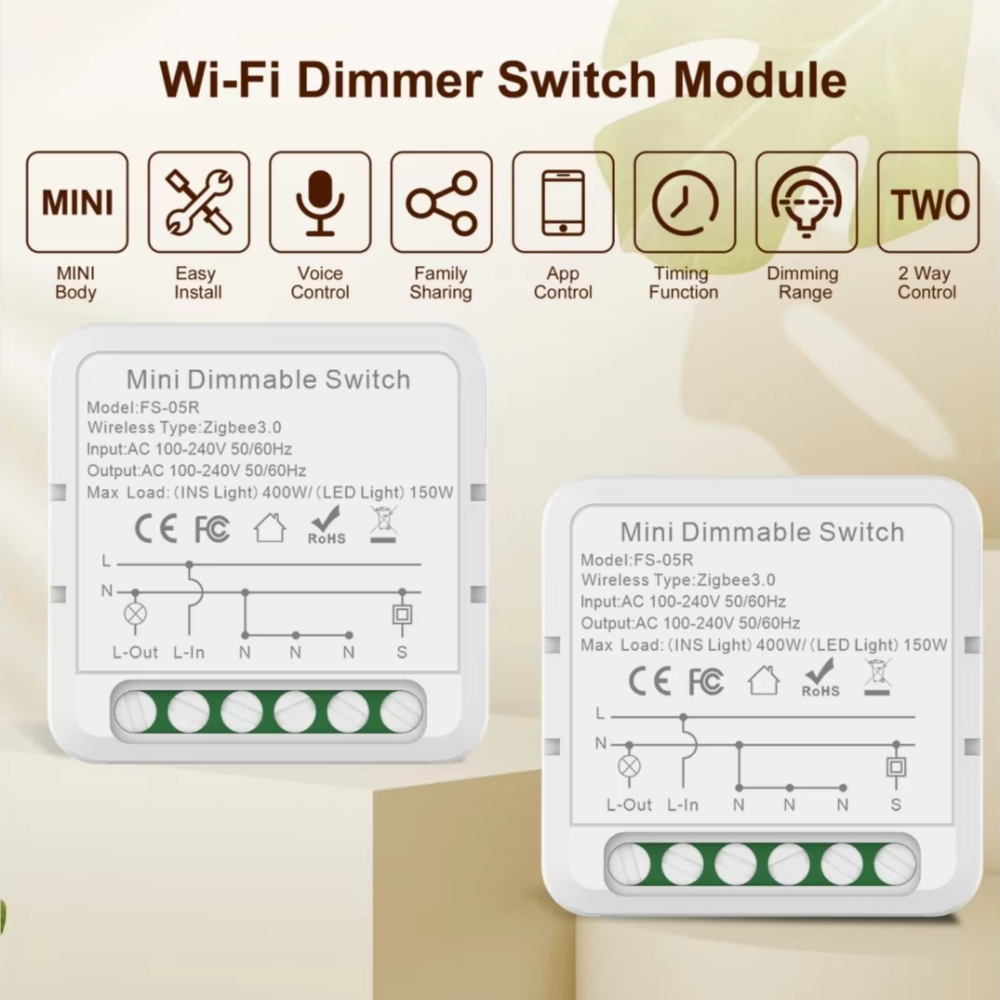 Wi-Fi Dimmer Switch Module

MINI

MINI Body

Easy Install

Voice Control

Family Sharing

App Control

Timing Function

Dimming Range

TWO

2 Way Control

Mini Dimmable Switch
Model:FS-05R
Wireless Type:Zigbee3.0
Input:AC 100-240V 50/60Hz
Output:AC 100-240V 50/60Hz
Max Load: (INS Light) 400W/ (LED Light) 150W

CE FC RoHS

L
N
L-Out L-In N N N S

Mini Dimmable Switch
Model:FS-05R
Wireless Type:Zigbee3.0
Input:AC 100-240V 50/60Hz
Output:AC 100-240V 50/60Hz
Max Load: (INS Light) 400W/ (LED Light) 150W

CE FC RoHS

L
N
L-Out L-In N N N S