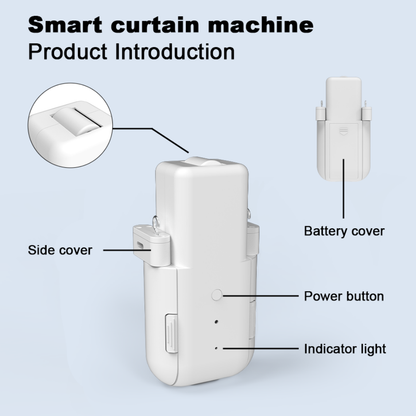 Smart curtain machine
Product Introduction

Battery cover

Side cover

Power button

Indicator light