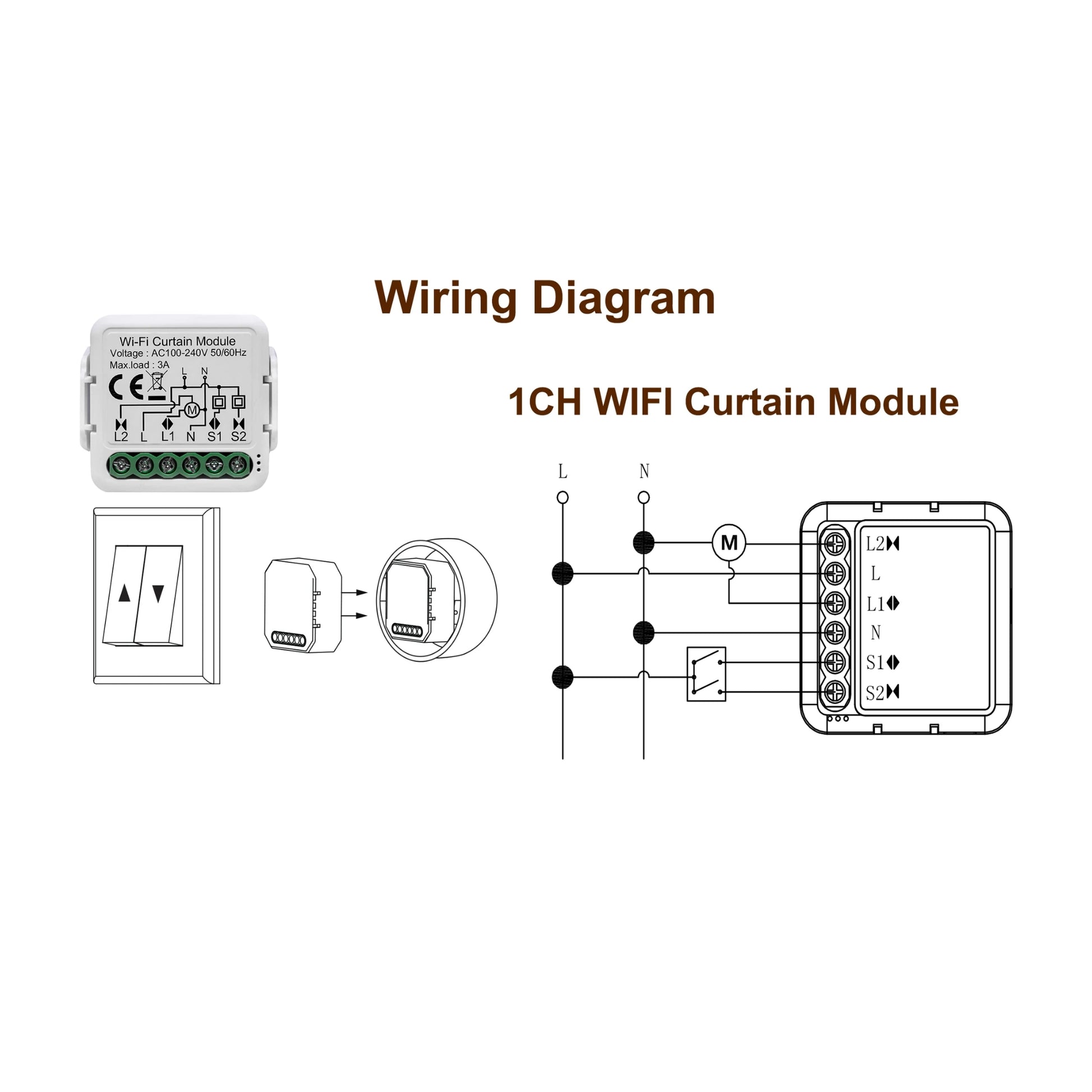 Wiring Diagram

Wi-Fi Curtain Module
Voltage : AC100-240V 50/60Hz
Max.load : 3A
CE
L N
M
L2 L L1 N S1 S2

1CH WIFI Curtain Module

L N
M
L2
L
L1
N
S1
S2