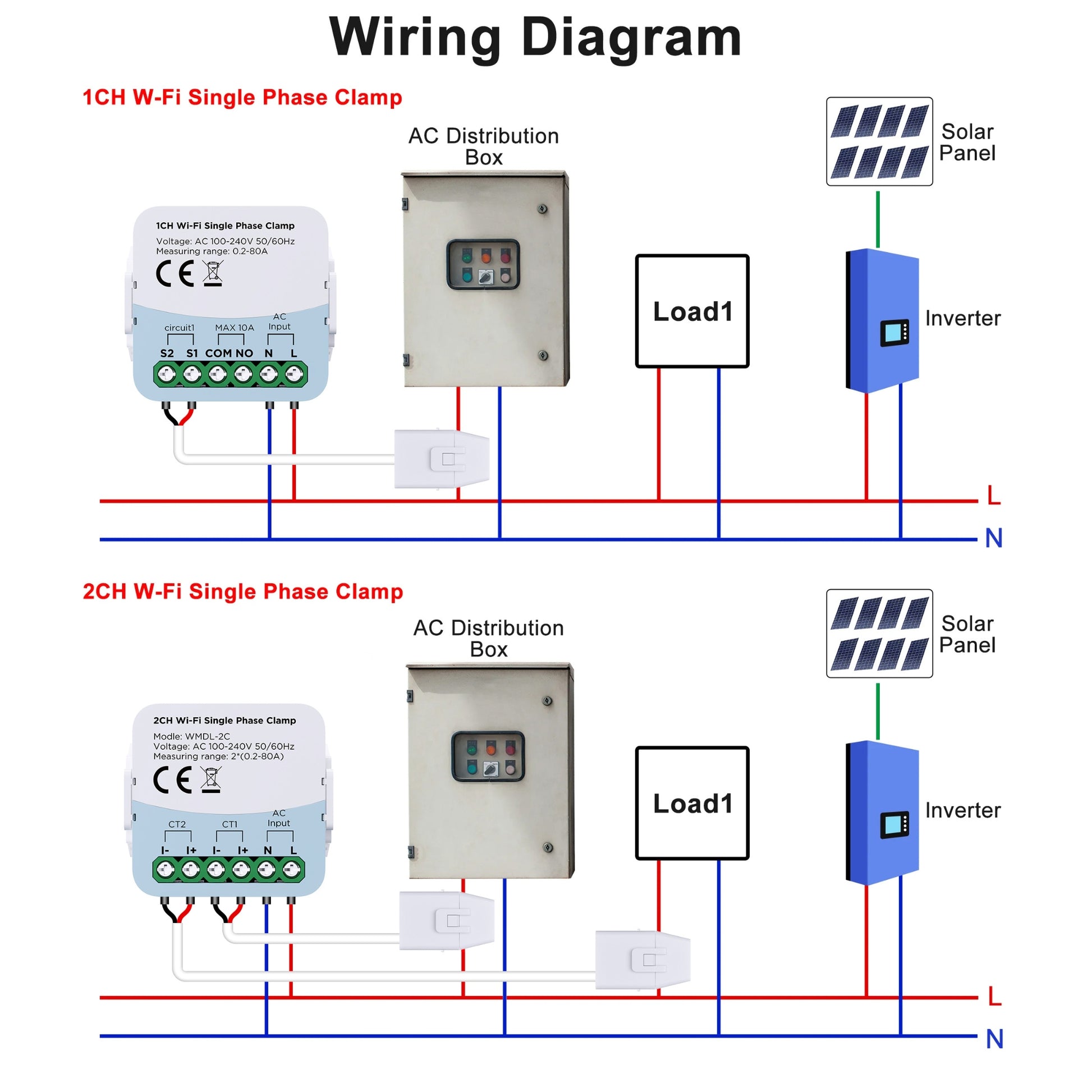 Wiring Diagram

1CH W-Fi Single Phase Clamp

AC Distribution Box

Solar Panel

1CH Wi-Fi Single Phase Clamp
Voltage: AC 100-240V 50/60Hz
Measuring range: 0.2-80A

CE

circuit1 MAX 10A AC Input
S2 S1 COM NO N L

Load1

Inverter

L

N

2CH W-Fi Single Phase Clamp

AC Distribution Box

Solar Panel

2CH Wi-Fi Single Phase Clamp
Modle: WMDL-2C
Voltage: AC 100-240V 50/60Hz
Measuring range: 2*(0.2-80A)

CE

CT2 CT1 AC Input
I- I+ I- I+ N L

Load1

Inverter

L

N