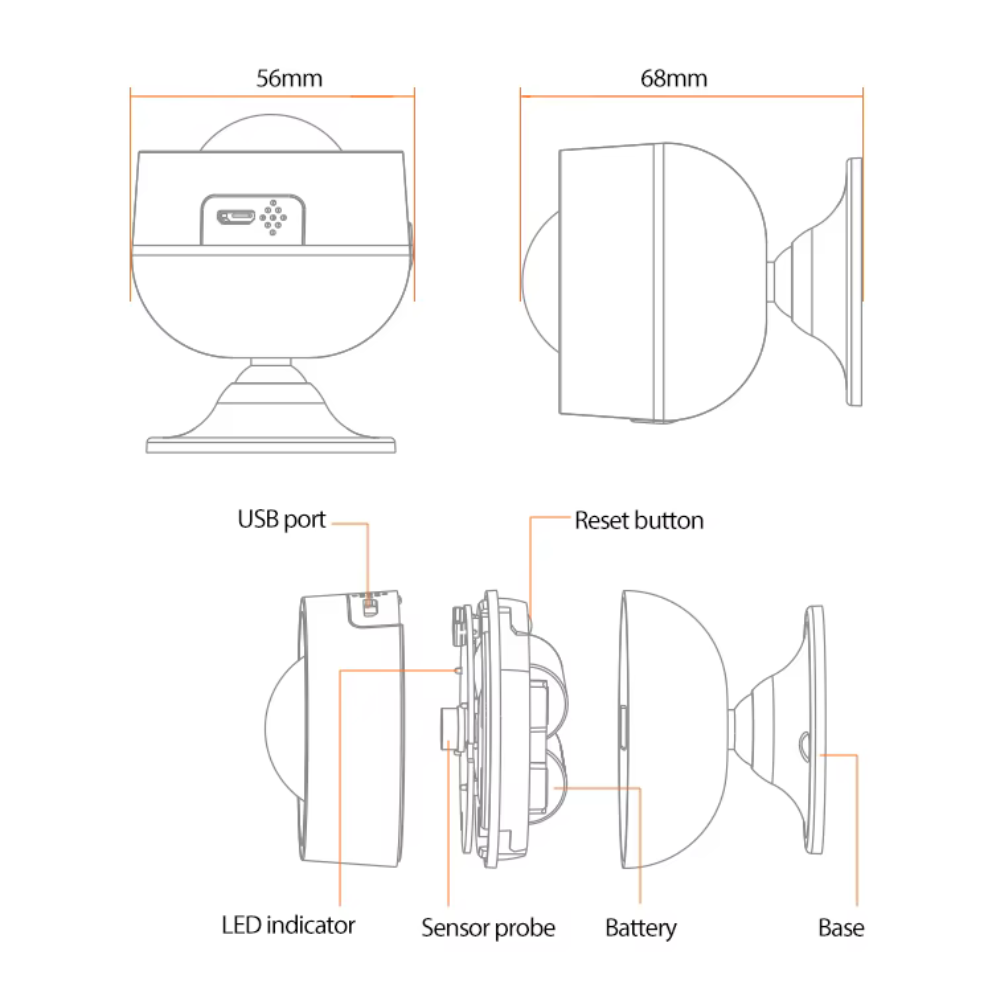 56mm

68mm

USB port

Reset button

LED indicator

Sensor probe

Battery

Base