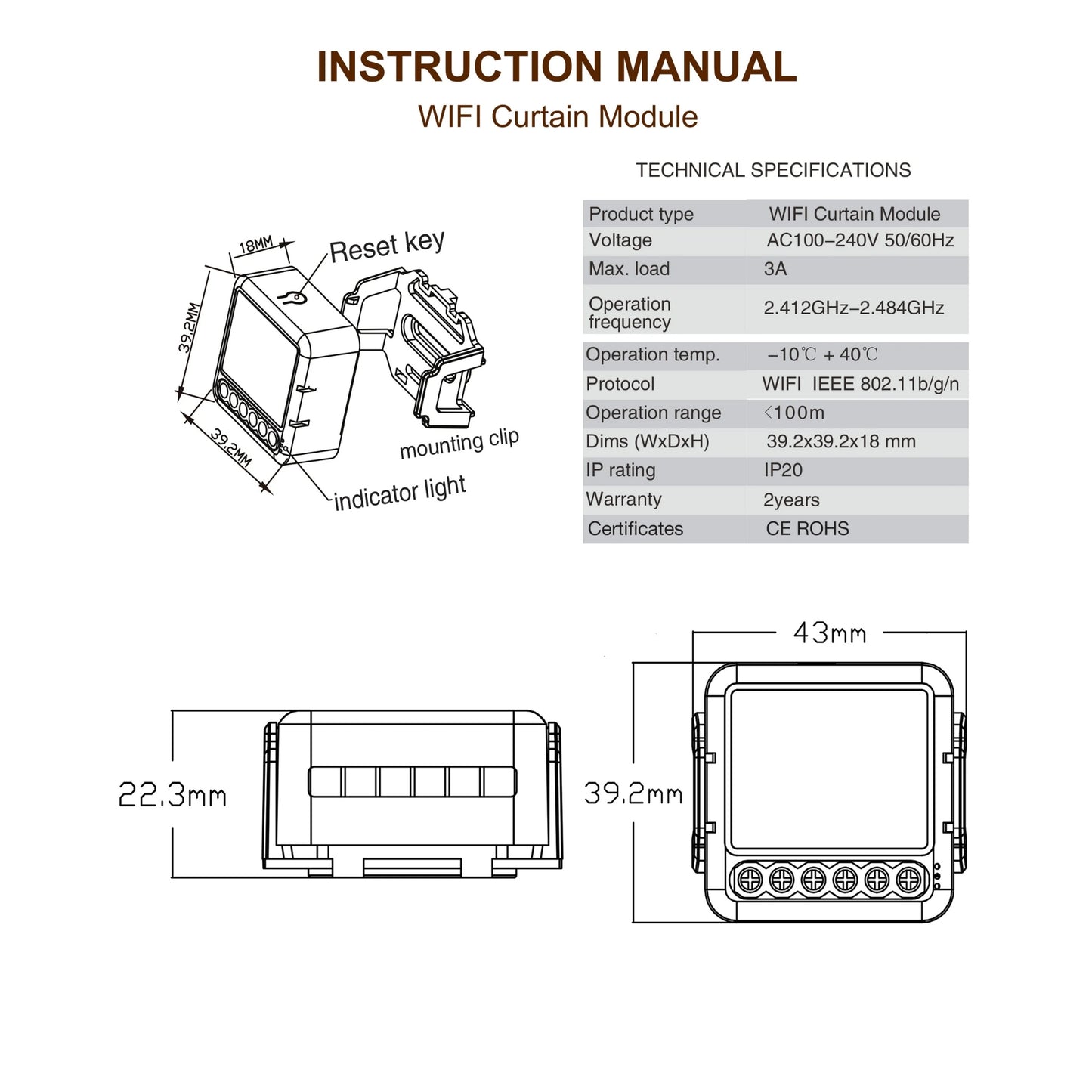 INSTRUCTION MANUAL

WIFI Curtain Module

18MM

Reset key

39.2MM

39.2MM

mounting clip

indicator light

TECHNICAL SPECIFICATIONS

| Product type | WIFI Curtain Module |
|---|---|
| Voltage | AC100–240V 50/60Hz |
| Max. load | 3A |
| Operation frequency | 2.412GHz–2.484GHz |
| Operation temp. | –10℃ + 40℃ |
| Protocol | WIFI IEEE 802.11b/g/n |
| Operation range | <100m |
| Dims (WxDxH) | 39.2x39.2x18 mm |
| IP rating | IP20 |
| Warranty | 2years |
| Certificates | CE ROHS |

22.3mm

43mm

39.2mm